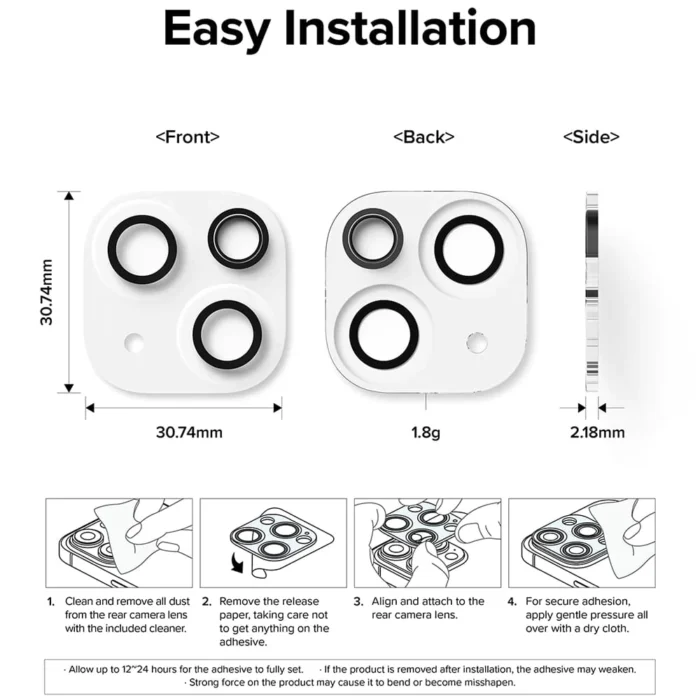 Easy Installation

<Front>

<Back>

<Side>

30.74mm

30.74mm

1.8g

2.18mm

1. Clean and remove all dust from the rear camera lens with the included cleaner.

2. Remove the release paper, taking care not to get anything on the adhesive.

3. Align and attach to the rear camera lens.

4. For secure adhesion, apply gentle pressure all over with a dry cloth.

· Allow up to 12~24 hours for the adhesive to fully set. · If the product is removed after installation, the adhesive may weaken.
· Strong force on the product may cause it to bend or become misshapen.